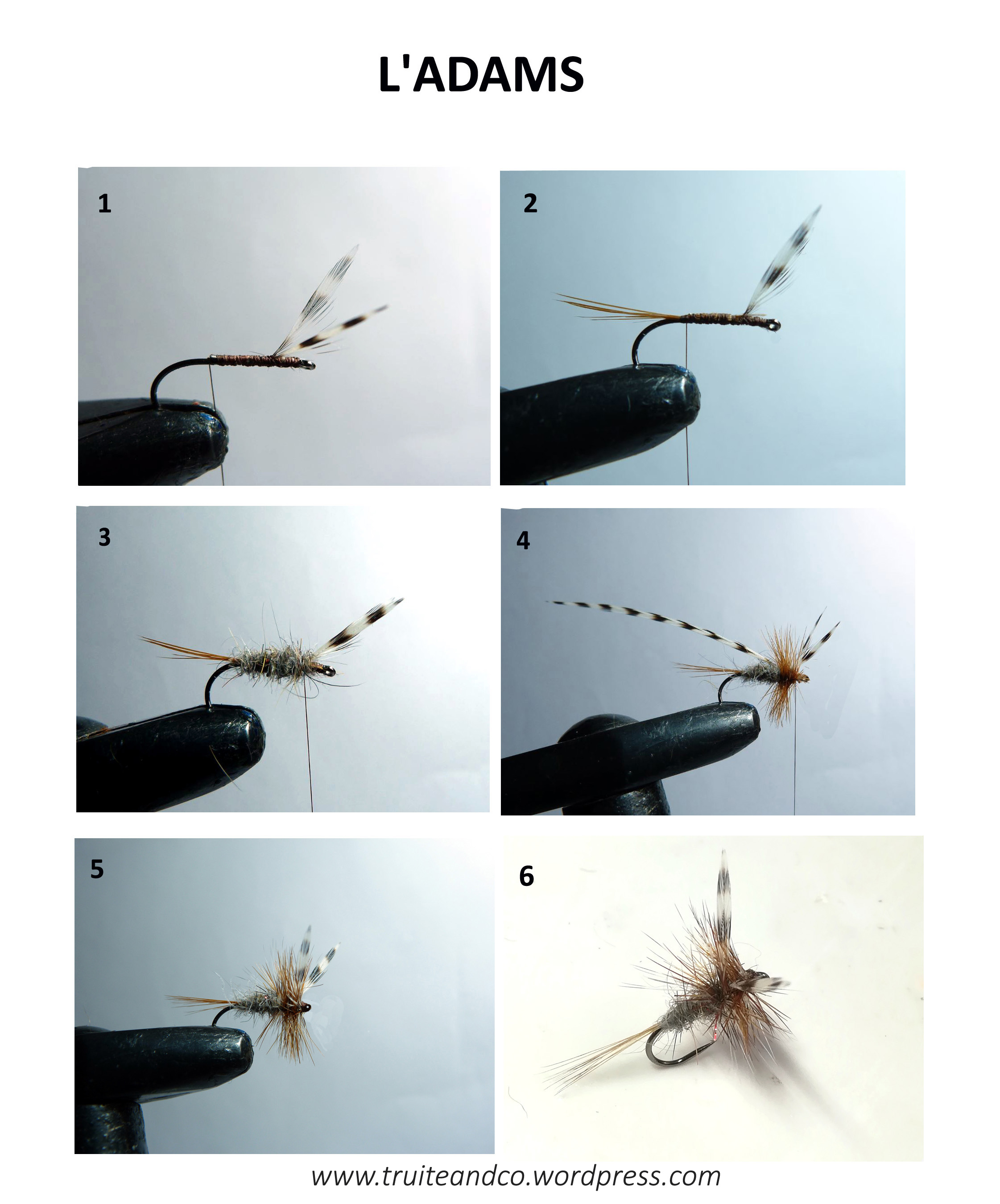 L'ADAMS

1

2

3

4

5

6

www.truiteandco.wordpress.com